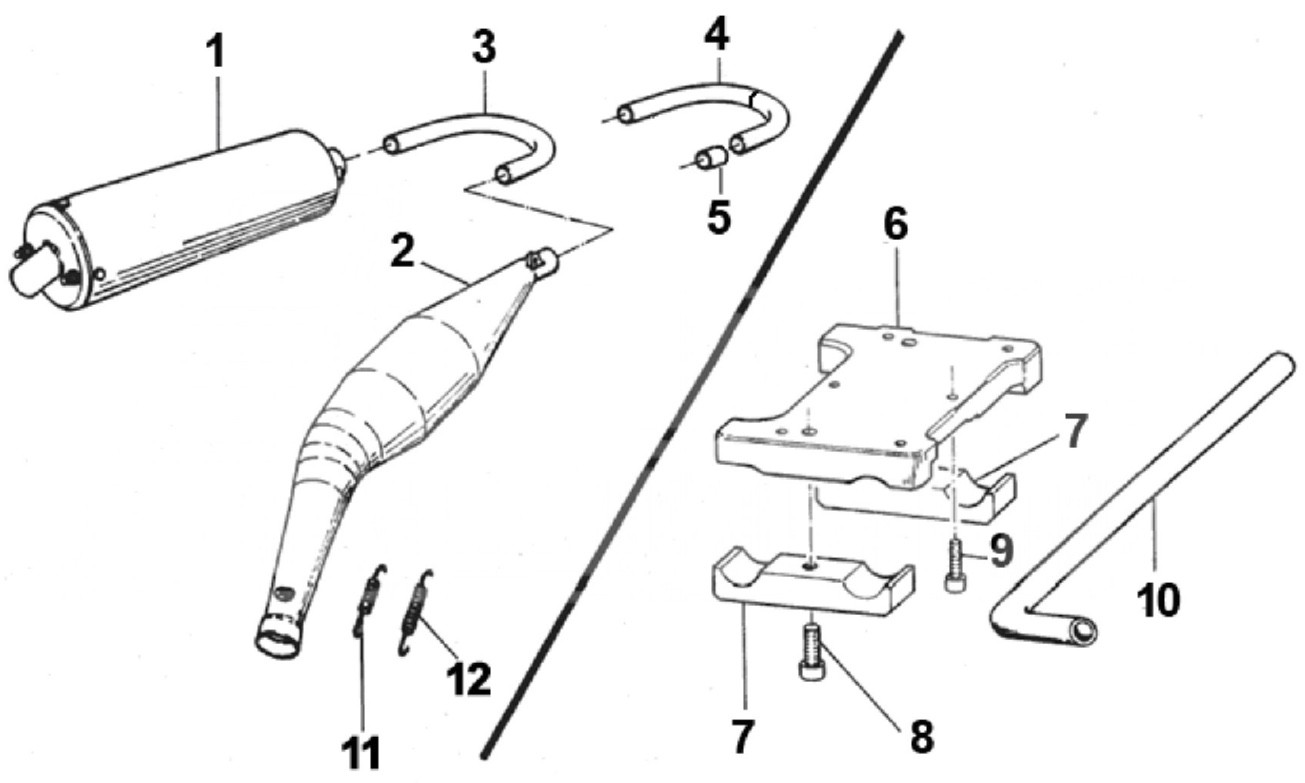 1
3
4
5
2
6
7
9
10
12
11
7
8